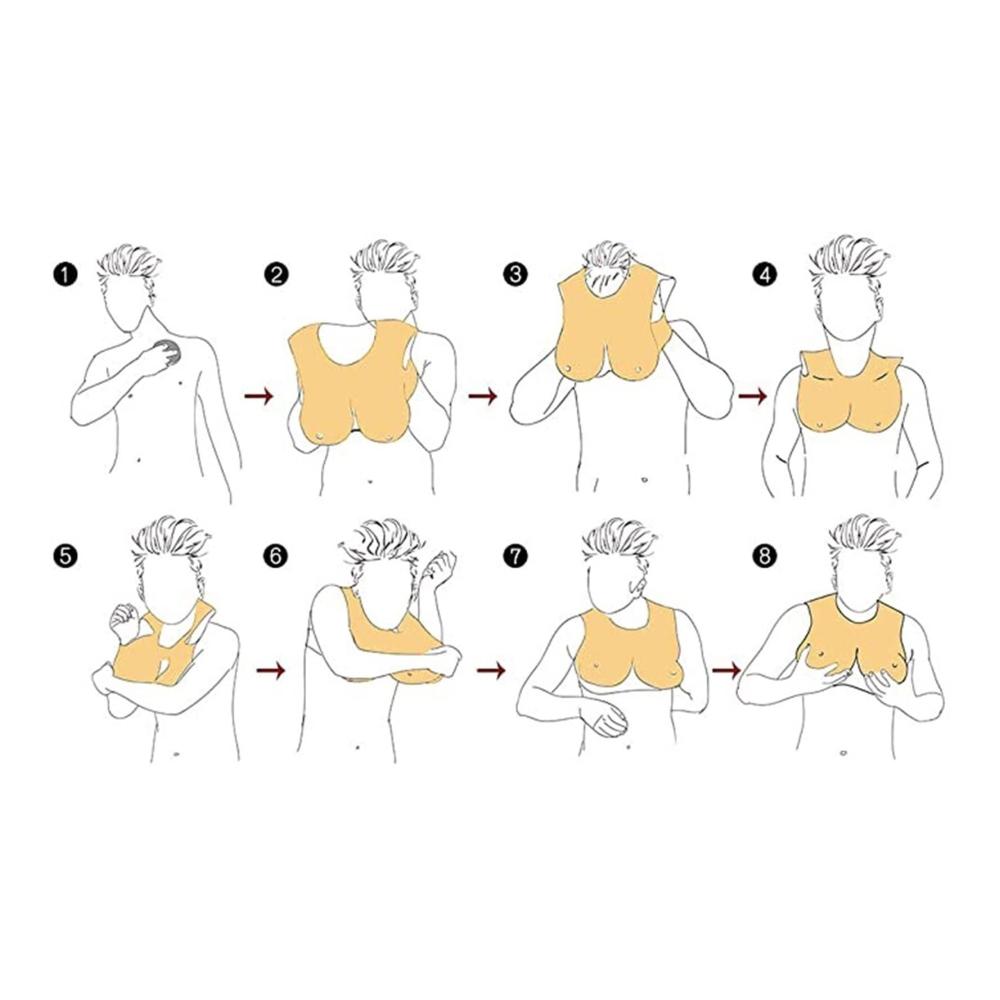 1
2
3
4
5
6
7
8